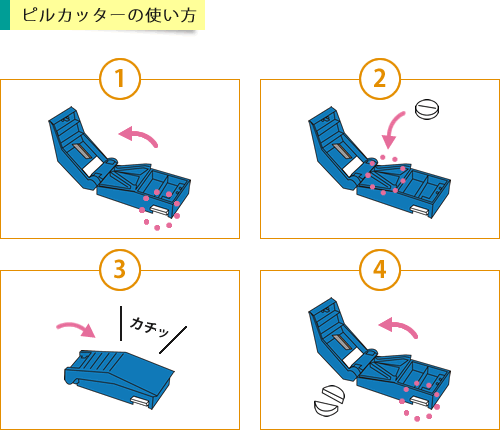 ピルカッターの使い方

1

2

3

カチッ

4